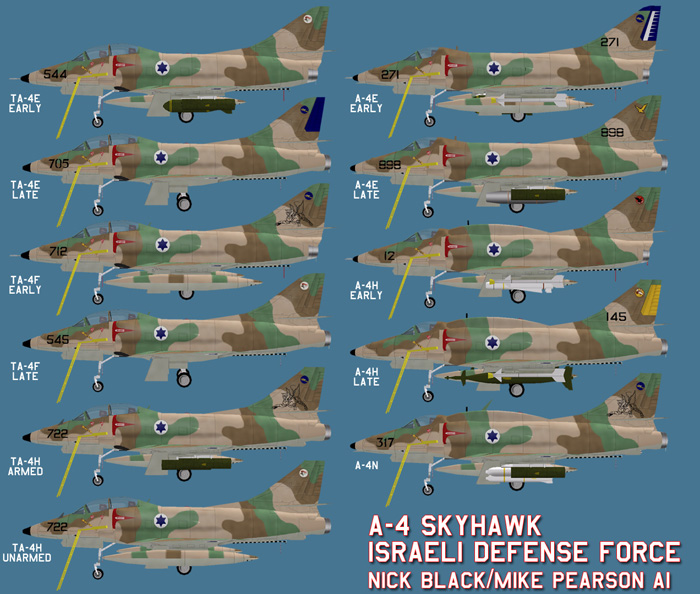 544
TA-4E
EARLY

705
TA-4E
LATE

712
TA-4F
EARLY

545
TA-4F
LATE

722
TA-4H
ARMED

722
TA-4H
UNARMED

271
271
A-4E
EARLY

898
898
A-4E
LATE

12
A-4H
EARLY

145
A-4H
LATE

317
A-4N

A-4 SKYHAWK
ISRAELI DEFENSE FORCE
NICK BLACK/MIKE PEARSON AI