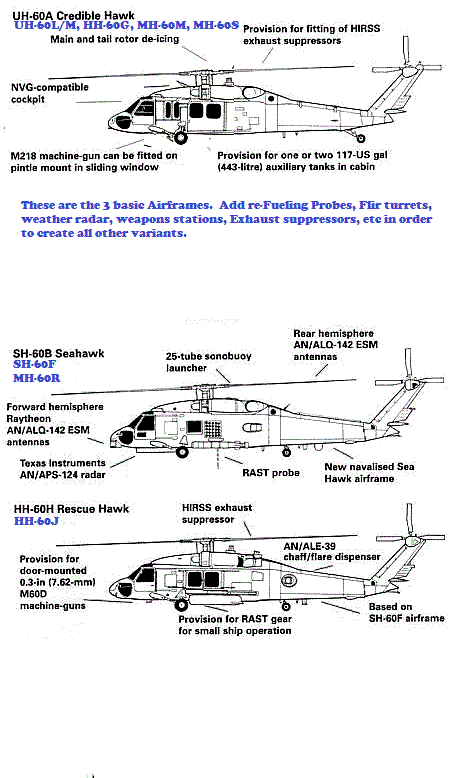 UH-60A Credible Hawk
UH-60L/M, HH-60G, MH-60M, MH-60S

Main and tail rotor de-icing

Provision for fitting of HIRSS exhaust suppressors

NVG-compatible cockpit

M218 machine-gun can be fitted on pintle mount in sliding window

Provision for one or two 117-US gal (443-litre) auxiliary tanks in cabin

These are the 3 basic Airframes. Add re-Fueling Probes, Flir turrets, weather radar, weapons stations, Exhaust suppressors, etc in order to create all other variants.

SH-60B Seahawk
SH-60F
MH-60R

25-tube sonobuoy launcher

Rear hemisphere AN/ALQ-142 ESM antennas

Forward hemisphere Raytheon AN/ALQ-142 ESM antennas

Texas Instruments AN/APS-124 radar

RAST probe

New navalised Sea Hawk airframe

HH-60H Rescue Hawk
HH-60J

HIRSS exhaust suppressor

AN/ALE-39 chaff/flare dispenser

Provision for door-mounted 0.3-in (7.62-mm) M60D machine-guns

Provision for RAST gear for small ship operation

Based on SH-60F airframe